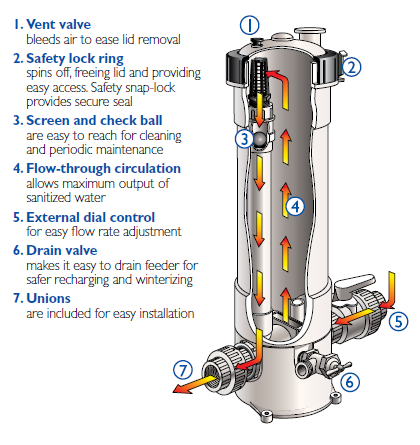 1. Vent valve
bleeds air to ease lid removal

2. Safety lock ring
spins off, freeing lid and providing easy access. Safety snap-lock provides secure seal

3. Screen and check ball
are easy to reach for cleaning and periodic maintenance

4. Flow-through circulation
allows maximum output of sanitized water

5. External dial control
for easy flow rate adjustment

6. Drain valve
makes it easy to drain feeder for safer recharging and winterizing

7. Unions
are included for easy installation

1
2
3
4
5
6
7