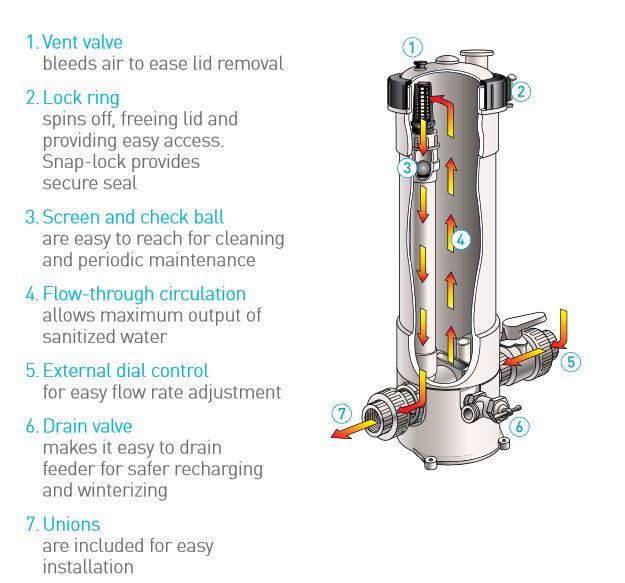 1. Vent valve
bleeds air to ease lid removal

2. Lock ring
spins off, freeing lid and providing easy access. Snap-lock provides secure seal

3. Screen and check ball
are easy to reach for cleaning and periodic maintenance

4. Flow-through circulation
allows maximum output of sanitized water

5. External dial control
for easy flow rate adjustment

6. Drain valve
makes it easy to drain feeder for safer recharging and winterizing

7. Unions
are included for easy installation

1
2
3
4
5
6
7